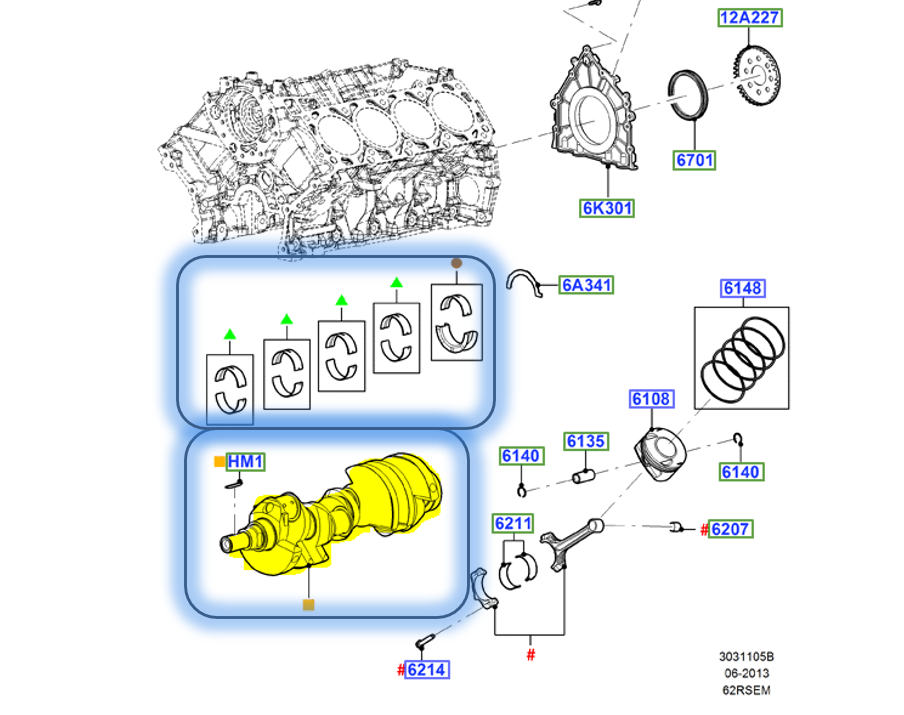 12A227
6701
6K301
6A341
6148
6108
6140
6135
6140
HM1
6211
#6207
#
#6214
3031105B
06-2013
62RSEM