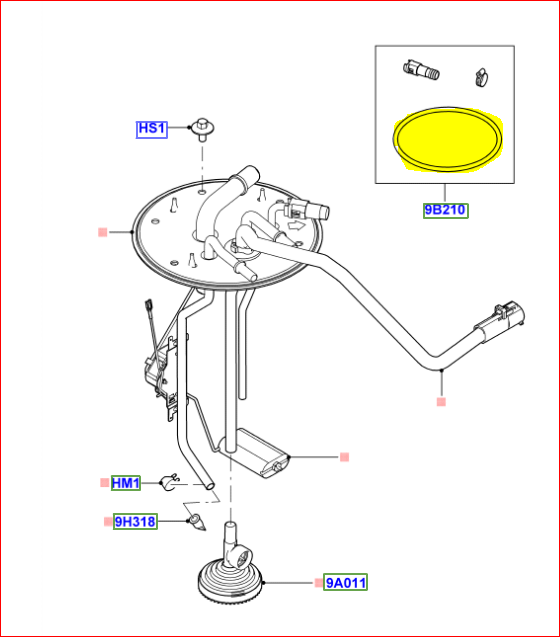 HS1

9B210

HM1

9H318

9A011